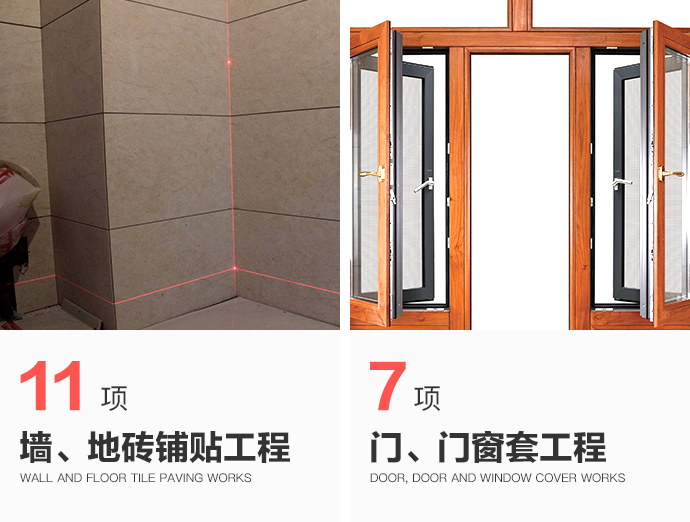 11 项

墙、地砖铺贴工程

WALL AND FLOOR TILE PAVING WORKS

7 项

门、门窗套工程

DOOR, DOOR AND WINDOW COVER WORKS